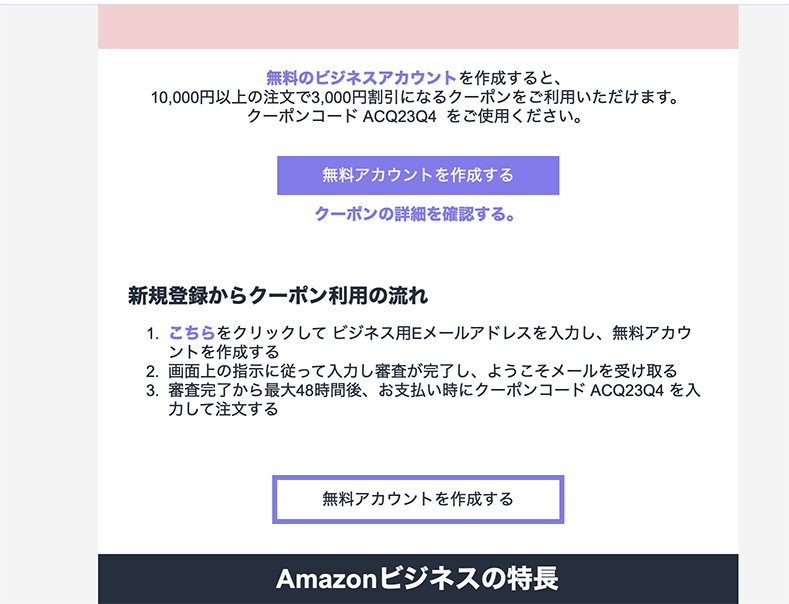 無料のビジネスアカウントを作成すると、
10,000円以上の注文で3,000円割引になるクーポンをご利用いただけます。
クーポンコード ACQ23Q4 をご使用ください。

無料アカウントを作成する

クーポンの詳細を確認する。

新規登録からクーポン利用の流れ

1. こちらをクリックして ビジネス用Eメールアドレスを入力し、無料アカウントを作成する
2. 画面上の指示に従って入力し審査が完了し、ようこそメールを受け取る
3. 審査完了から最大48時間後、お支払い時にクーポンコード ACQ23Q4 を入力して注文する

無料アカウントを作成する

Amazonビジネスの特長